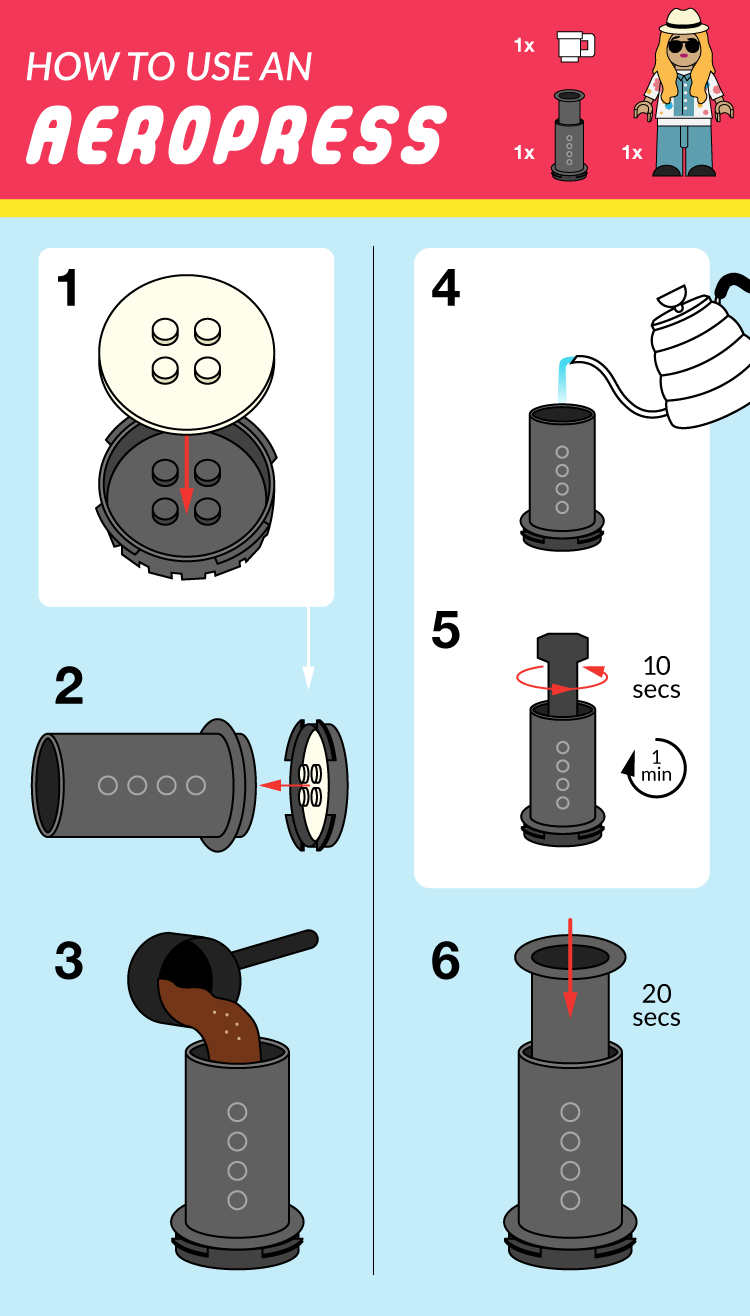 HOW TO USE AN
AEROPRESS

1x

1x

1x

1

2

3

4

5

10 secs

1 min

6

20 secs